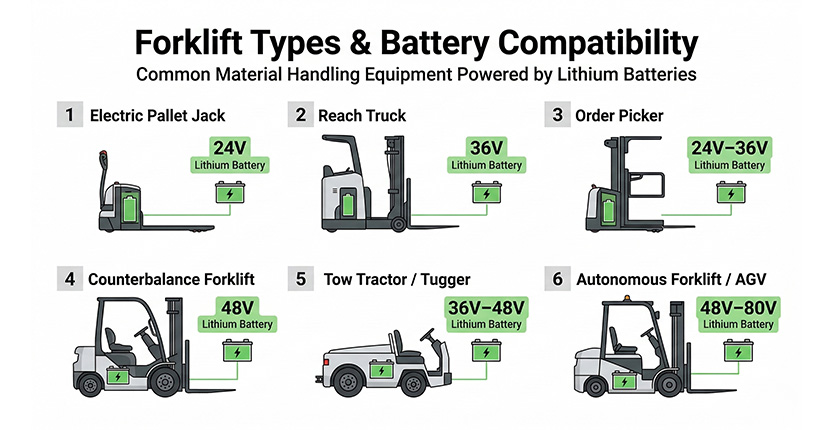 Forklift Types & Battery Compatibility
Common Material Handling Equipment Powered by Lithium Batteries

1 Electric Pallet Jack
24V
Lithium Battery

2 Reach Truck
36V
Lithium Battery

3 Order Picker
24V–36V
Lithium Battery

4 Counterbalance Forklift
48V
Lithium Battery

5 Tow Tractor / Tugger
36V–48V
Lithium Battery

6 Autonomous Forklift / AGV
48V–80V
Lithium Battery